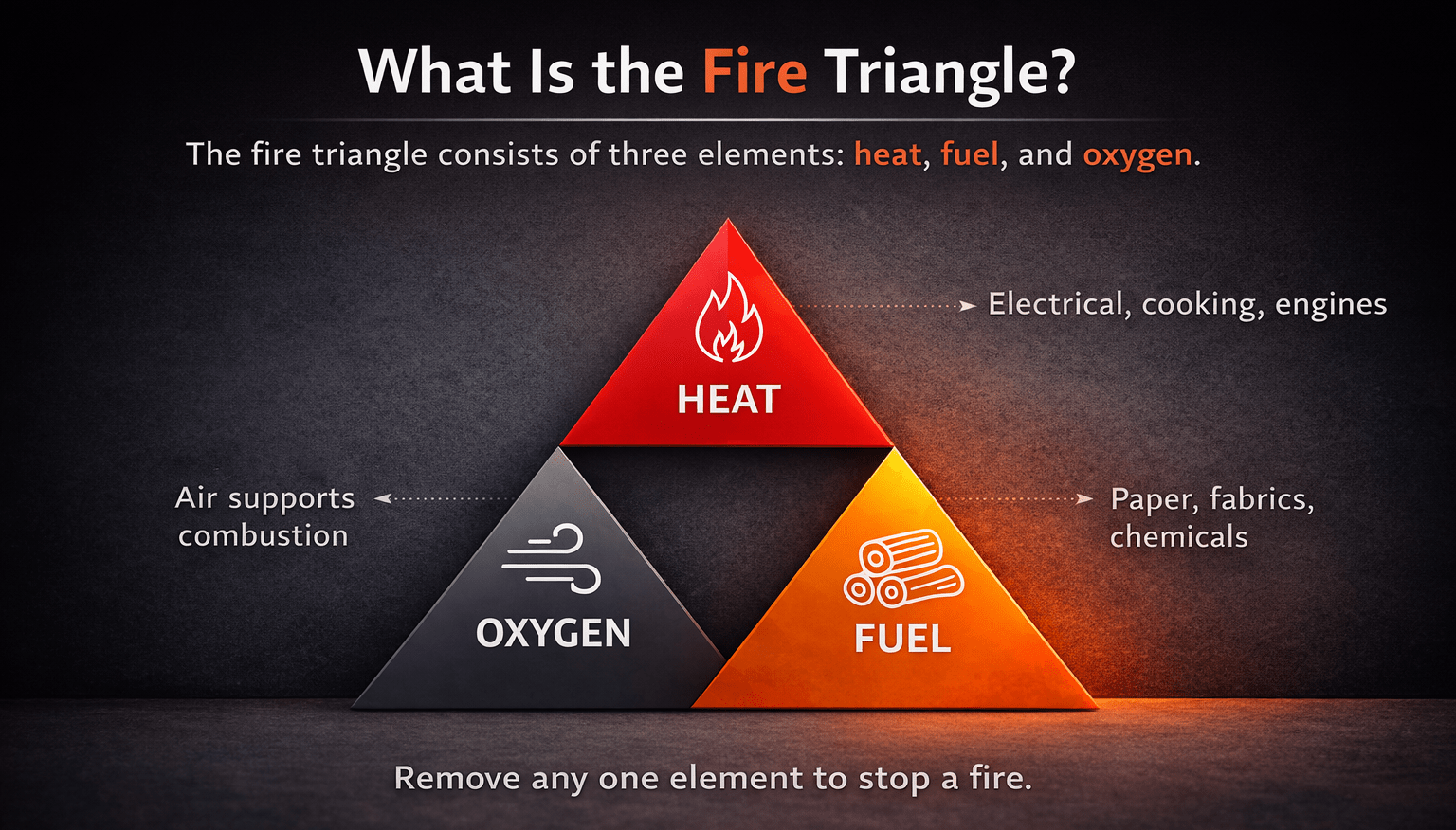 What Is the Fire Triangle?

The fire triangle consists of three elements: heat, fuel, and oxygen.

HEAT

Electrical, cooking, engines

Air supports combustion

OXYGEN

FUEL

Paper, fabrics, chemicals

Remove any one element to stop a fire.